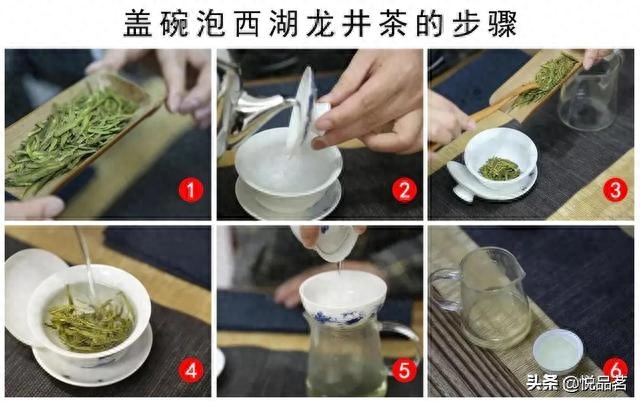 盖碗泡西湖龙井茶的步骤

1

2

3

4

5

6

头条 @悦品茗